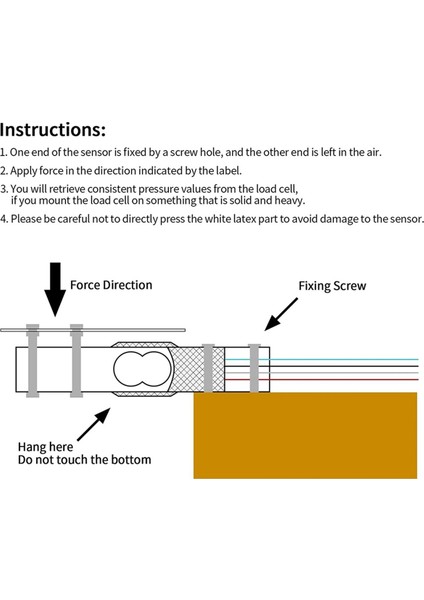 Instructions:

1. One end of the sensor is fixed by a screw hole, and the other end is left in the air.

2. Apply force in the direction indicated by the label.

3. You will retrieve consistent pressure values from the load cell, if you mount the load cell on something that is solid and heavy.

4. Please be careful not to directly press the white latex part to avoid damage to the sensor.

Force Direction

Fixing Screw

Hang here
Do not touch the bottom