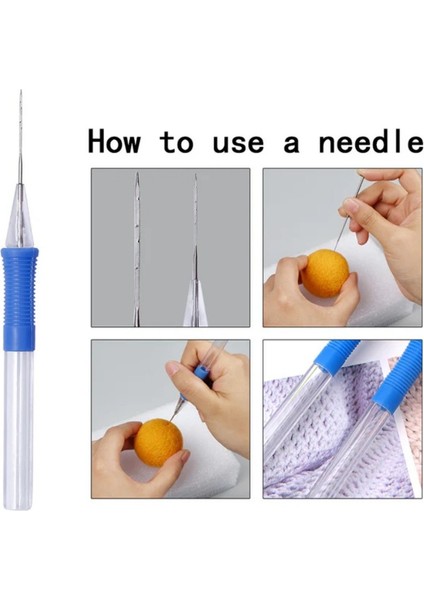 How to use a needle