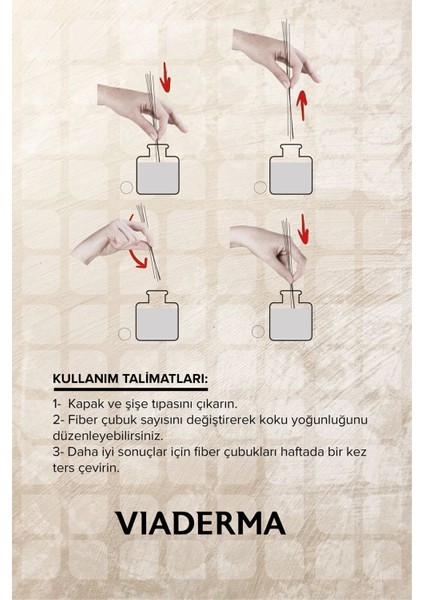 KULLANIM TALİMATLARI:

1- Kapak ve şişe tıpasını çıkarın.
2- Fiber çubuk sayısını değiştirerek koku yoğunluğunu düzenleyebilirsiniz.
3- Daha iyi sonuçlar için fiber çubukları haftada bir kez ters çevirin.

VIADERMA