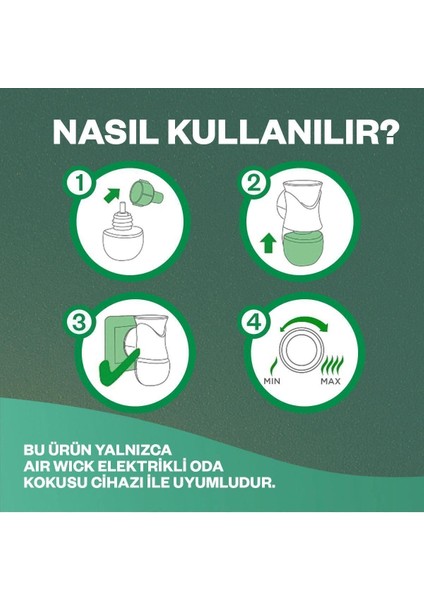 NASIL KULLANILIR?

1

2

3

4

MIN

MAX

BU ÜRÜN YALNIZCA AIR WICK ELEKTRİKLİ ODA KOKUSU CİHAZI İLE UYUMLUDUR.