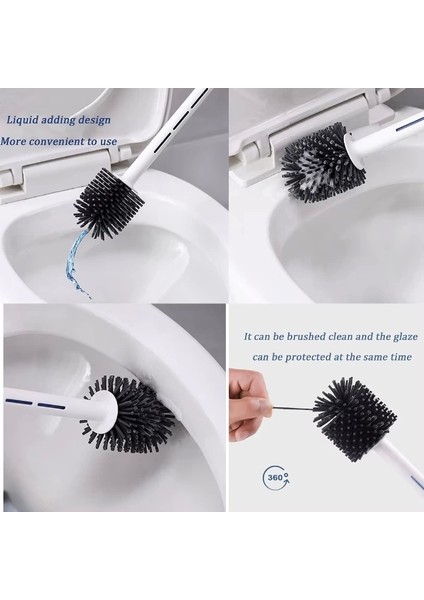 Liquid adding design
More convenient to use

It can be brushed clean and the glaze can be protected at the same time

360°