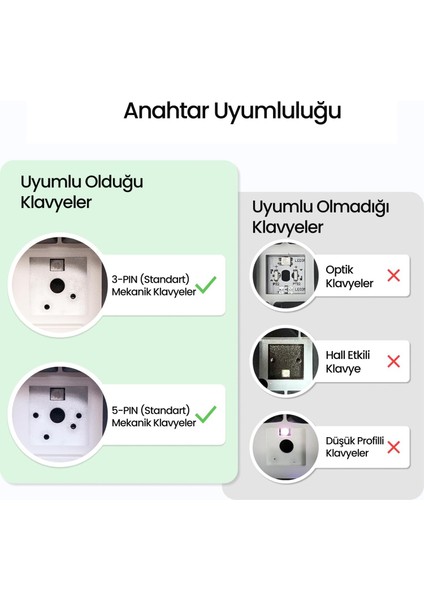 Anahtar Uyumluluğu

Uyumlu Olduğu Klavyeler

3-PIN (Standart) Mekanik Klavyeler

5-PIN (Standart) Mekanik Klavyeler

Uyumlu Olmadığı Klavyeler

Optik Klavyeler

Hall Etkili Klavye

Düşük Profilli Klavyeler