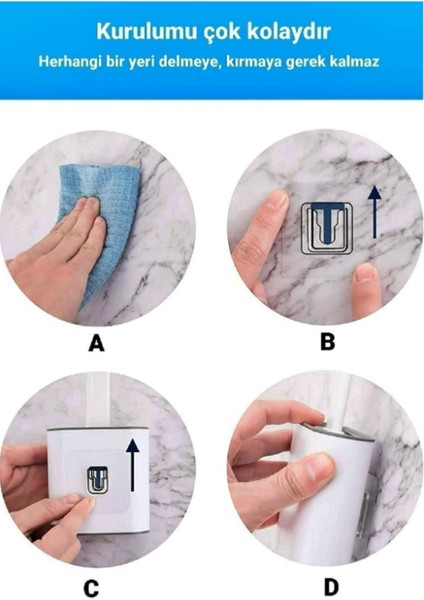 Kurulumu çok kolaydır

Herhangi bir yeri delmeye, kırmaya gerek kalmaz

A

B

C

D