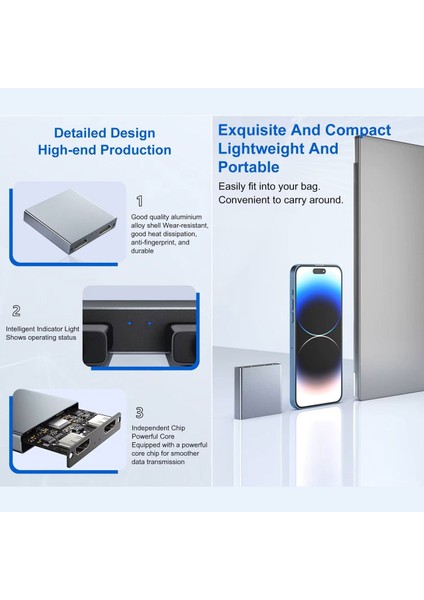 Detailed Design
High-end Production

1
Good quality aluminium alloy shell Wear-resistant, good heat dissipation, anti-fingerprint, and durable

2
Intelligent Indicator Light
Shows operating status

3
Independent Chip
Powerful Core
Equipped with a powerful core chip for smoother data transmission

Exquisite And Compact Lightweight And Portable

Easily fit into your bag.
Convenient to carry around.