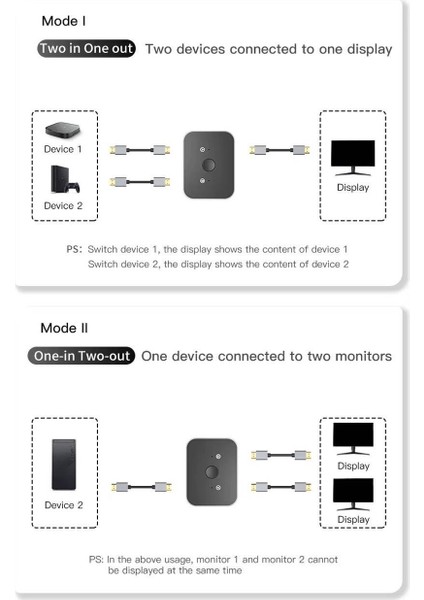 Mode I

Two in One out Two devices connected to one display

Device 1

Device 2

Display

PS: Switch device 1, the display shows the content of device 1
Switch device 2, the display shows the content of device 2

Mode II

One-in Two-out One device connected to two monitors

Device 2

Display

Display

PS: In the above usage, monitor 1 and monitor 2 cannot be displayed at the same time