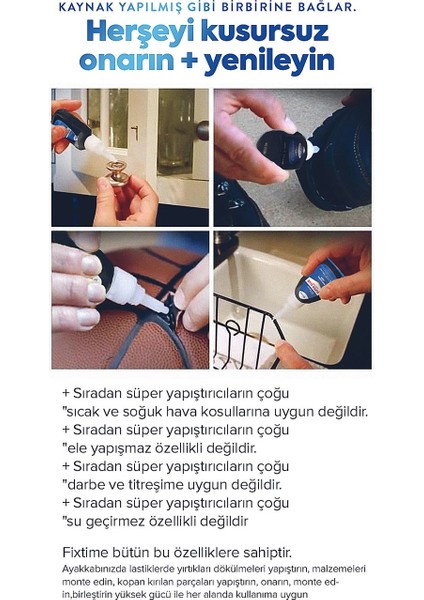 KAYNAK YAPILMIŞ GİBİ BİRBİRİNE BAĞLAR.

Herşeyi kusursuz onarın + yenileyin

+ Sıradan süper yapıştırıcıların çoğu "sıcak ve soğuk hava kosullarına uygun değildir.
+ Sıradan süper yapıştırıcıların çoğu "ele yapışmaz özellikli değildir.
+ Sıradan süper yapıştırıcıların çoğu "darbe ve titreşime uygun değildir.
+ Sıradan süper yapıştırıcıların çoğu "su geçirmez özellikli değildir

Fixtime bütün bu özelliklere sahiptir.

Ayakkabınızda lastiklerde yırtıkları dökülmeleri yapıştırın, malzemeleri monte edin, kopan kırılan parçaları yapıştırın, onarın, monte edin,birleştirin yüksek gücü ile her alanda kullanıma uygun