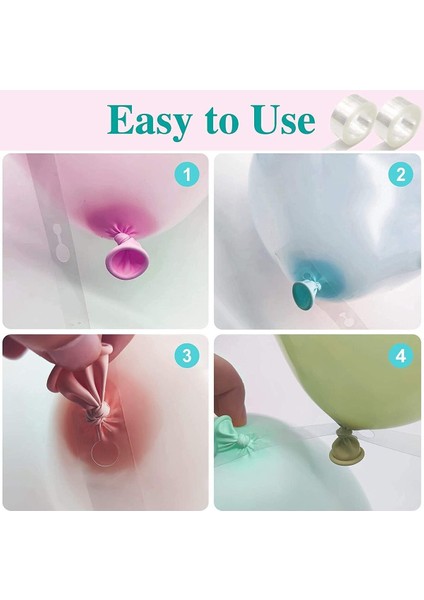 Easy to Use

1

2

3

4