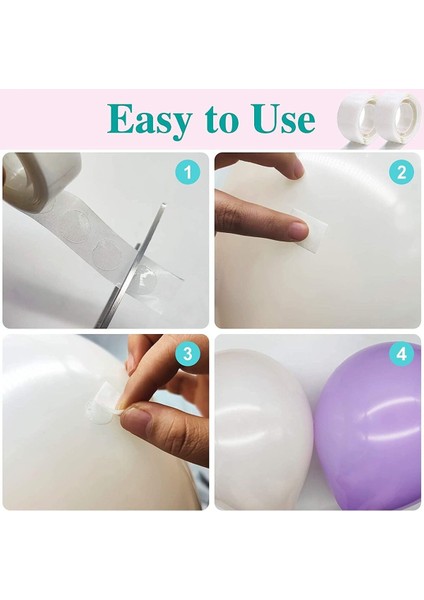 Easy to Use

1

2

3

4