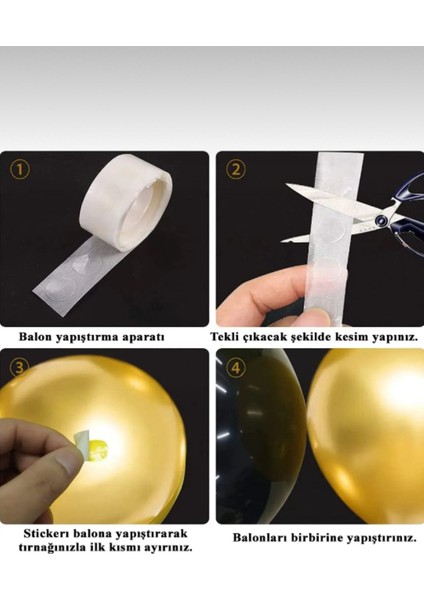 ①

Balon yapıştırma aparatı

②

Tekli çıkacak şekilde kesim yapınız.

③

Stickerı balona yapıştırarak tırnağınızla ilk kısmı ayırınız.

④

Balonları birbirine yapıştırınız.