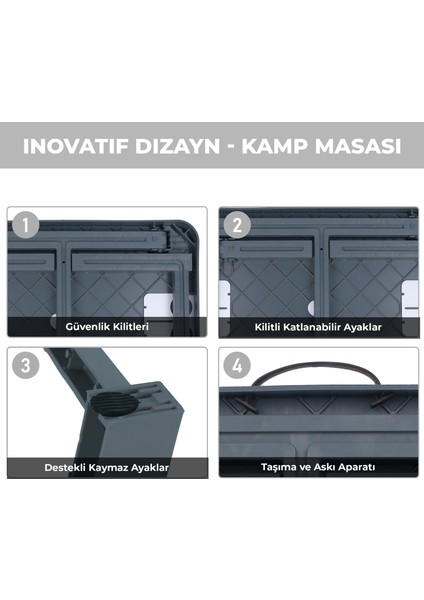 INOVATIF DIZAYN - KAMP MASASI

1
Güvenlik Kilitleri

2
Kilitli Katlanabilir Ayaklar

3
Destekli Kaymaz Ayaklar

4
Taşıma ve Askı Aparatı