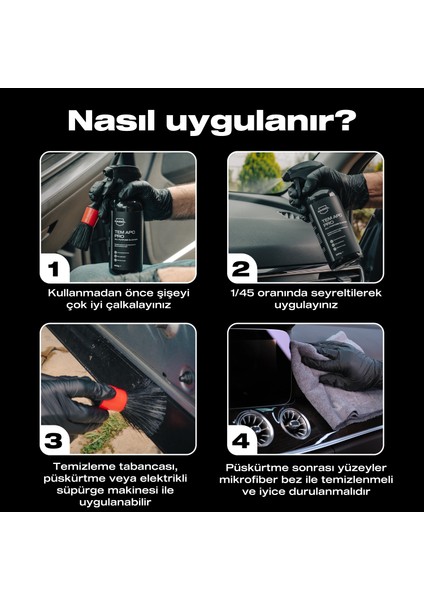 Nasıl uygulanır?

TEM APC PRO

1

Kullanmadan önce şişeyi çok iyi çalkalayınız

TEM APC PRO

2

1/45 oranında seyreltilerek uygulayınız

3

Temizleme tabancası, püskürtme veya elektrikli süpürge makinesi ile uygulanabilir

4

Püskürtme sonrası yüzeyler mikrofiber bez ile temizlenmeli ve iyice durulanmalıdır