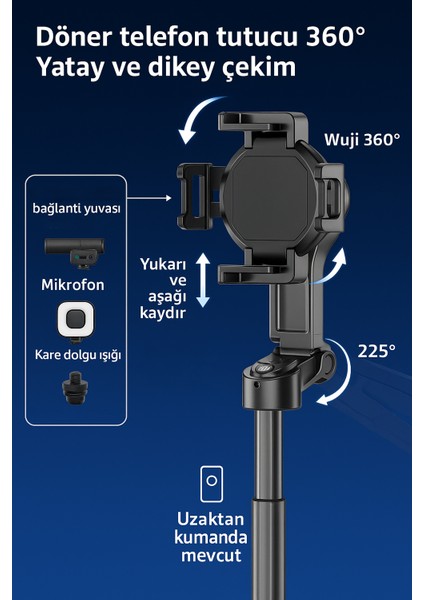 Döner telefon tutucu 360°
Yatay ve dikey çekim

Wuji 360°

bağlanti yuvası

Mikrofon

Kare dolgu ışığı

Yukarı ve aşağı kaydır

225°

Uzaktan kumanda mevcut