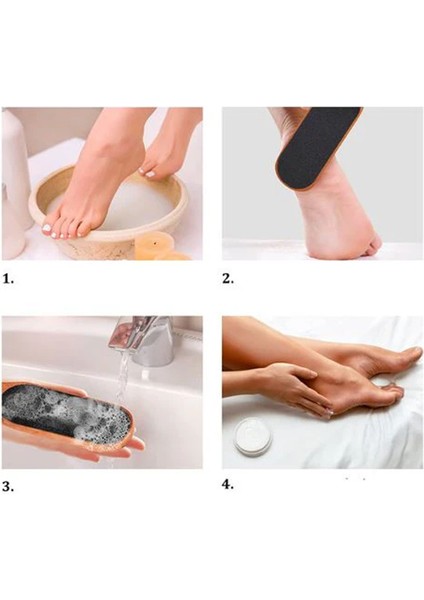 1.

2.

3.

4.