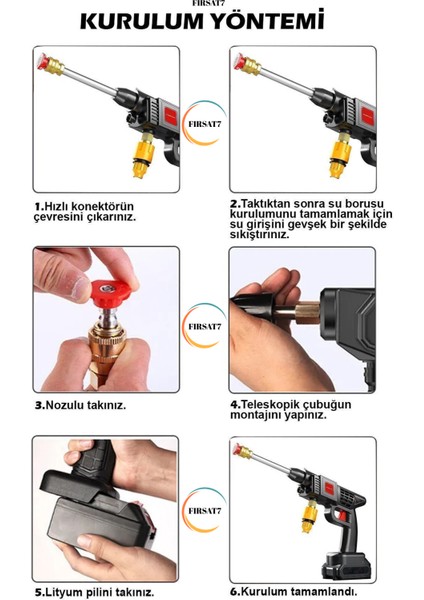 FIRSAT7
KURULUM YÖNTEMİ

FIRSAT7

1.Hızlı konektörün çevresini çıkarınız.

2.Taktıktan sonra su borusu kurulumunu tamamlamak için su girişini gevşek bir şekilde sıkıştırınız.

FIRSAT7

3.Nozulu takınız.

4.Teleskopik çubuğun montajını yapınız.

FIRSAT7

5.Lityum pilini takınız.

6.Kurulum tamamlandı.