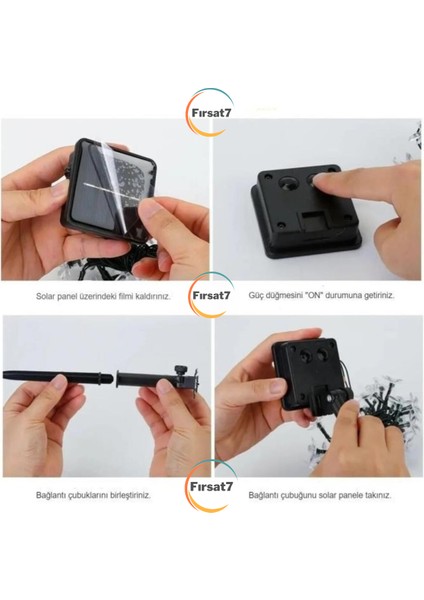 Fırsat7

Solar panel üzerindeki filmi kaldırınız.

Fırsat7

Güç düğmesini "ON" durumuna getiriniz.

Bağlantı çubuklarını birleştiriniz.

Fırsat7

Bağlantı çubuğunu solar panele takınız.