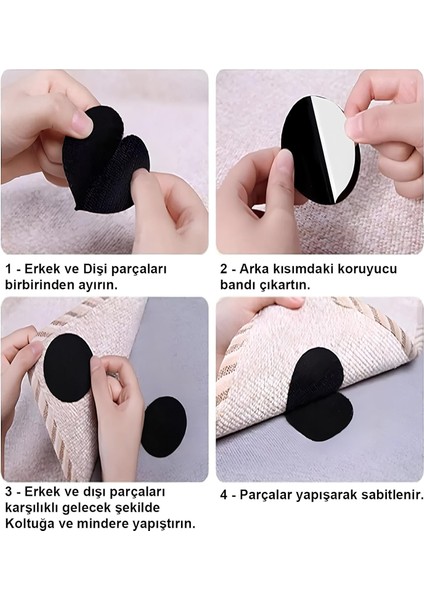 1 - Erkek ve Dişi parçaları birbirinden ayırın.

2 - Arka kısımdaki koruyucu bandı çıkartın.

3 - Erkek ve dışı parçaları karşılıklı gelecek şekilde Koltuğa ve mindere yapıştırın.

4 - Parçalar yapışarak sabitlenir.