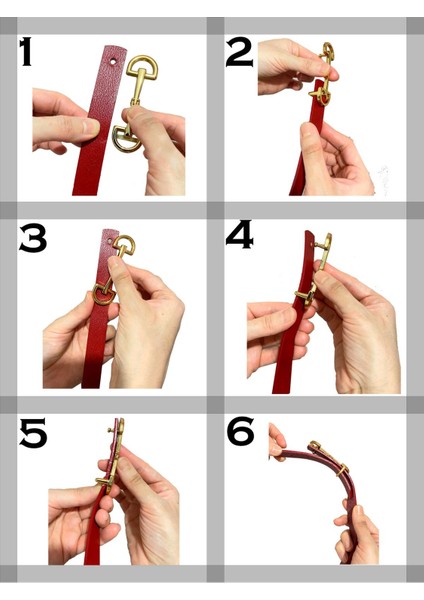 1

2

3

4

5

6