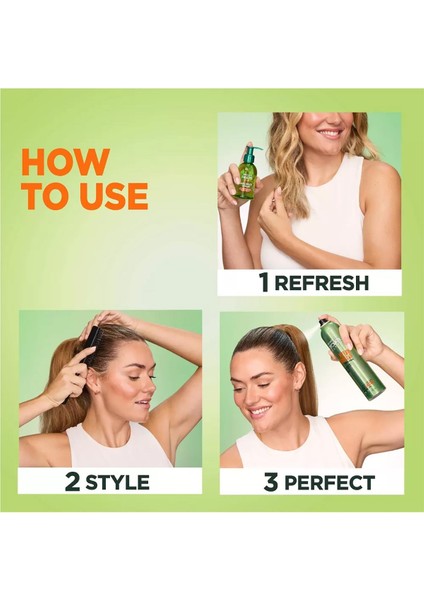 HOW TO USE

1 REFRESH

2 STYLE

3 PERFECT