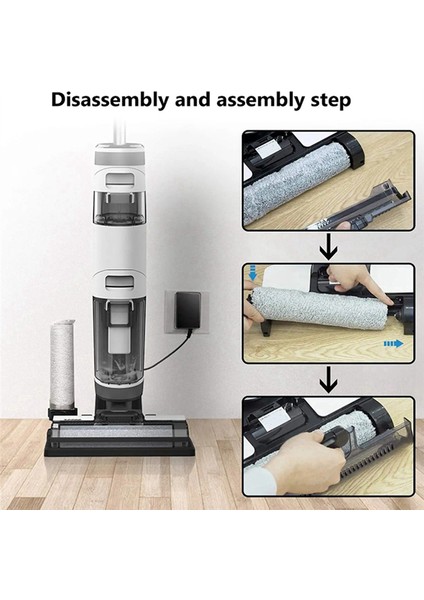 Disassembly and assembly step