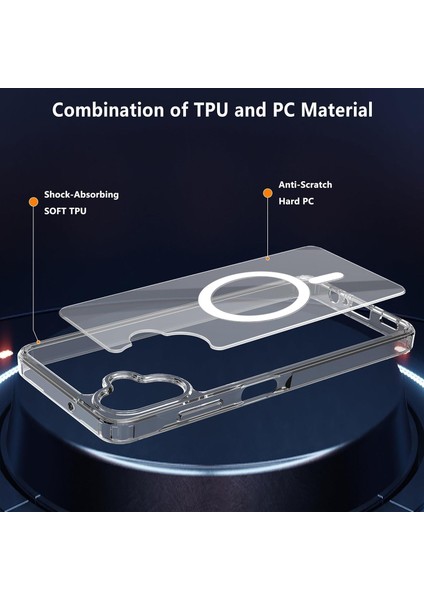 Combination of TPU and PC Material

Shock-Absorbing
SOFT TPU

Anti-Scratch
Hard PC