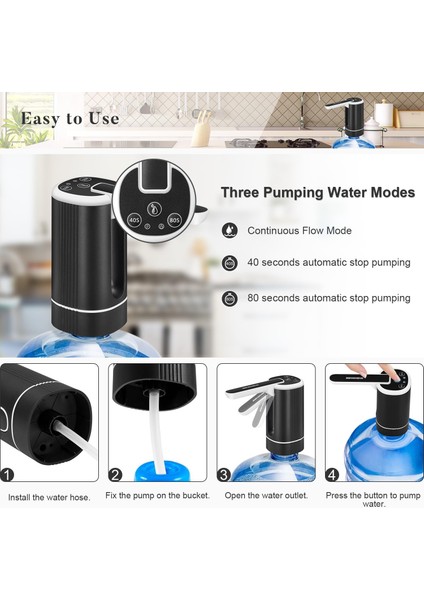 Easy to Use

40S 80S

Three Pumping Water Modes

Continuous Flow Mode

40 seconds automatic stop pumping

80 seconds automatic stop pumping

1 Install the water hose.

2 Fix the pump on the bucket.

3 Open the water outlet.

4 Press the button to pump water.