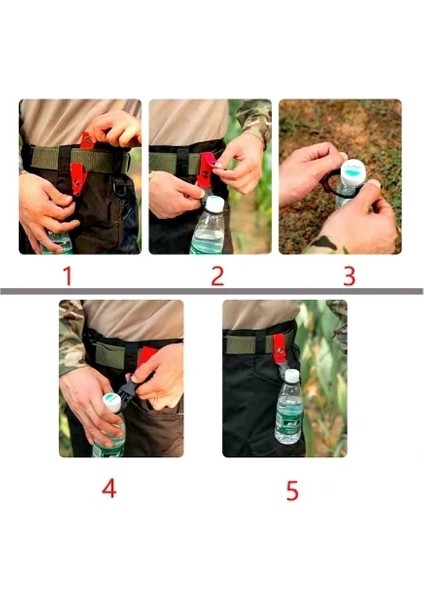 1
2
3
4
5