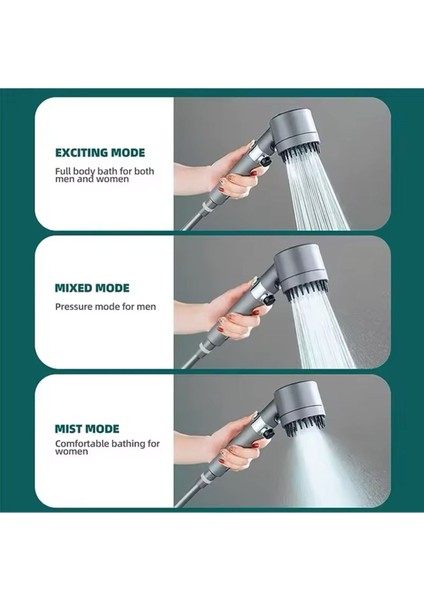 EXCITING MODE

Full body bath for both men and women

MIXED MODE

Pressure mode for men

MIST MODE

Comfortable bathing for women