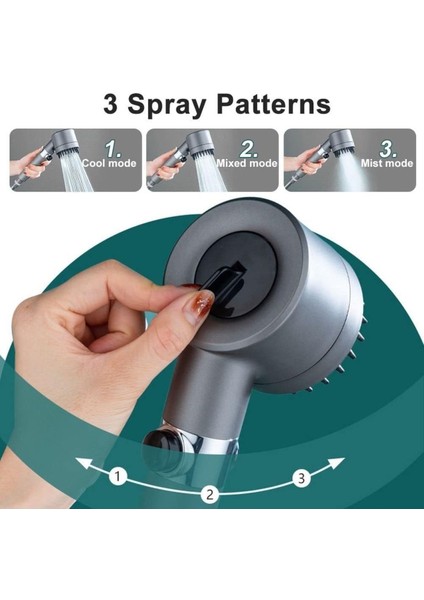 3 Spray Patterns

1. Cool mode

2. Mixed mode

3. Mist mode

1

2

3