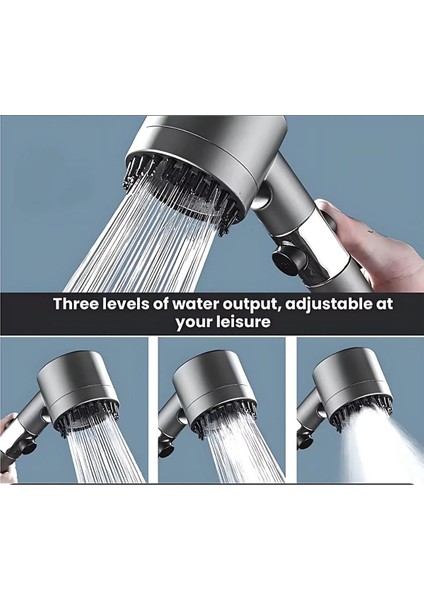 Three levels of water output, adjustable at your leisure