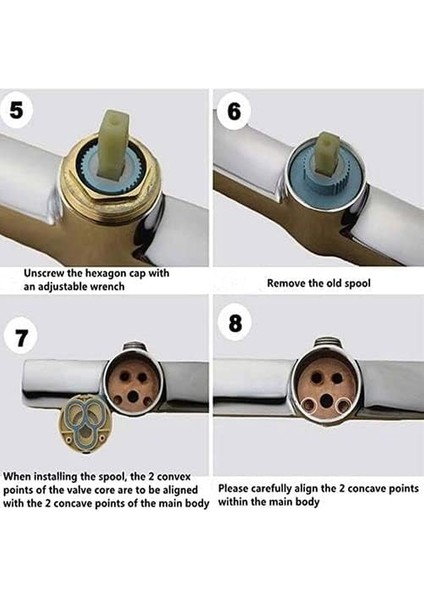 5

Unscrew the hexagon cap with an adjustable wrench

6

Remove the old spool

7

When installing the spool, the 2 convex points of the valve core are to be aligned with the 2 concave points of the main body

8

Please carefully align the 2 concave points within the main body