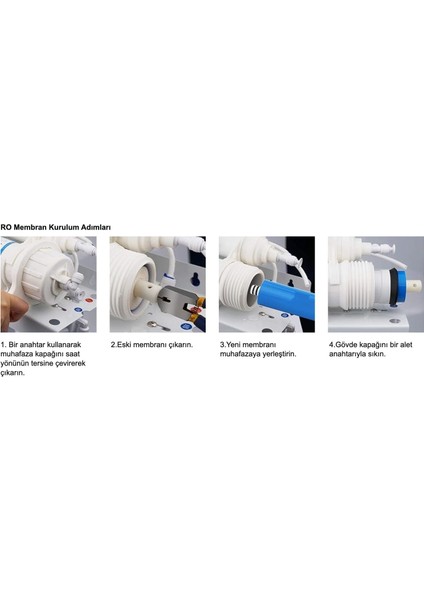 RO Membran Kurulum Adımları

1. Bir anahtar kullanarak muhafaza kapağını saat yönünün tersine çevirerek çıkarın.

2.Eski membranı çıkarın.

3.Yeni membranı muhafazaya yerleştirin.

4.Gövde kapağını bir alet anahtarıyla sıkın.