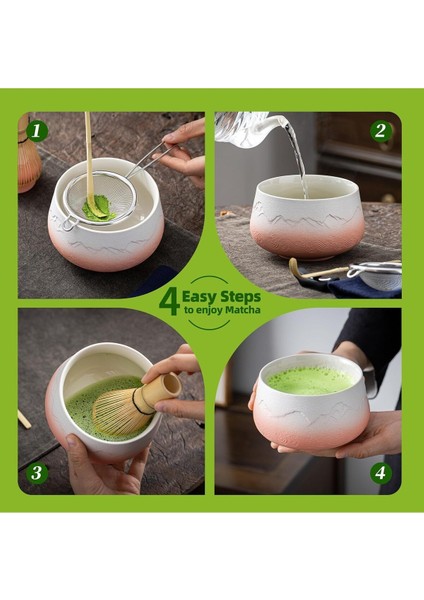 1

2

4 Easy Steps
to enjoy Matcha

3

4