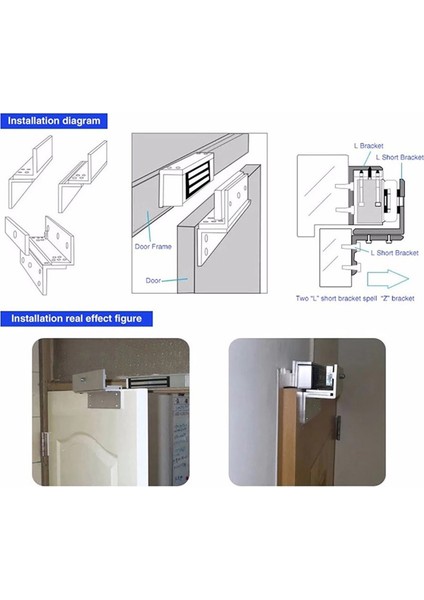 Installation diagram

Door Frame

Door

L Bracket

L Short Bracket

L Short Bracket

Two "L" short bracket spell "Z" bracket

Installation real effect figure