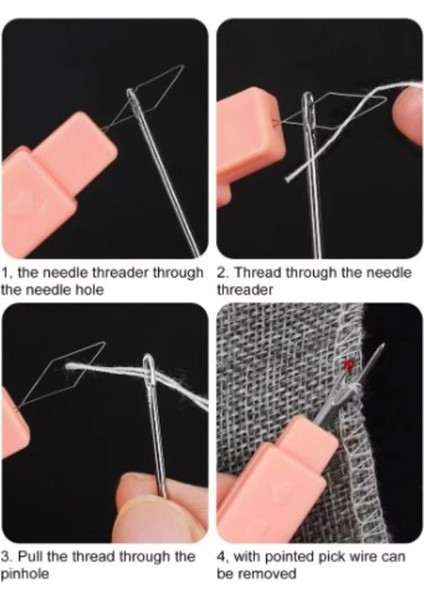 1, the needle threader through the needle hole

2. Thread through the needle threader

3. Pull the thread through the pinhole

4, with pointed pick wire can be removed