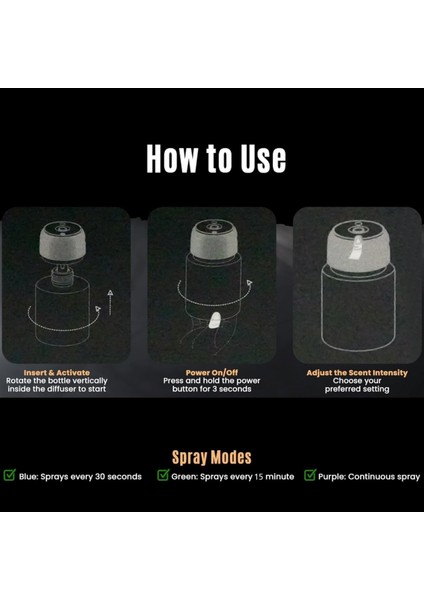 How to Use

Insert & Activate
Rotate the bottle vertically inside the diffuser to start

Power On/Off
Press and hold the power button for 3 seconds

Adjust the Scent Intensity
Choose your preferred setting

Spray Modes

Blue: Sprays every 30 seconds

Green: Sprays every 15 minute

Purple: Continuous spray