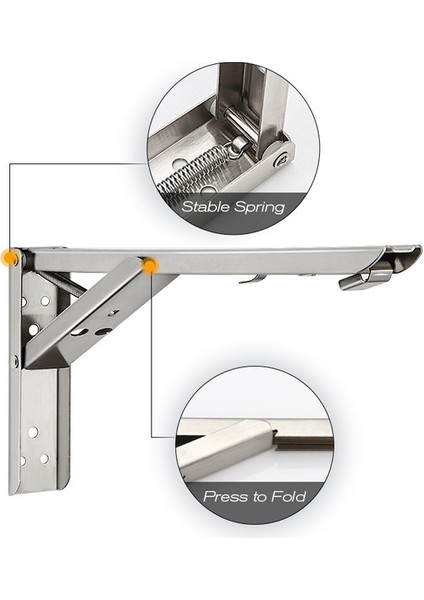 Stable Spring

Press to Fold