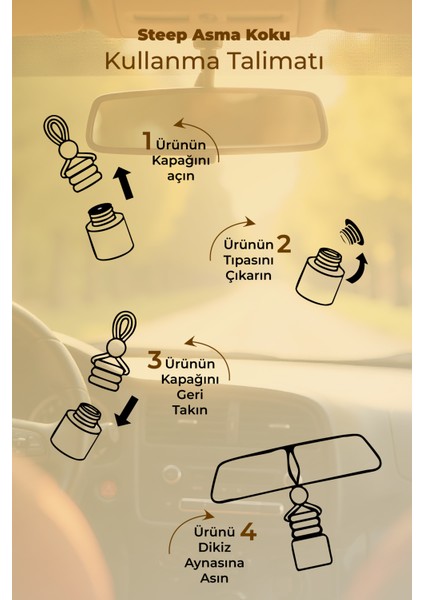 Steep Asma Koku
Kullanma Talimatı

1 Ürünün Kapağını açın

Ürünün 2 Tıpasını Çıkarın

3 Ürünün Kapağını Geri Takın

Ürünü 4 Dikiz Aynasına Asın