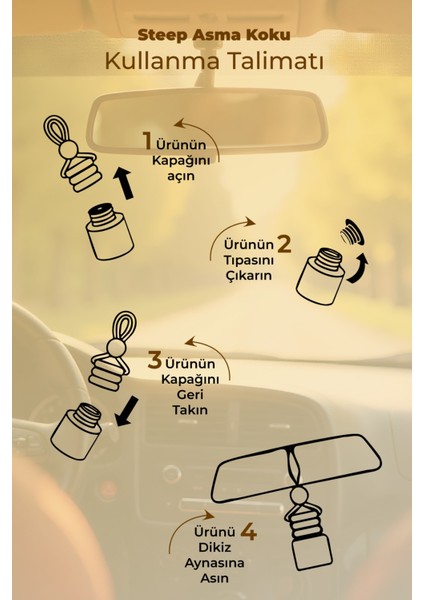 Steep Asma Koku
Kullanma Talimatı

1 Ürünün Kapağını açın

Ürünün 2 Tıpasını Çıkarın

3 Ürünün Kapağını Geri Takın

Ürünü 4 Dikiz Aynasına Asın