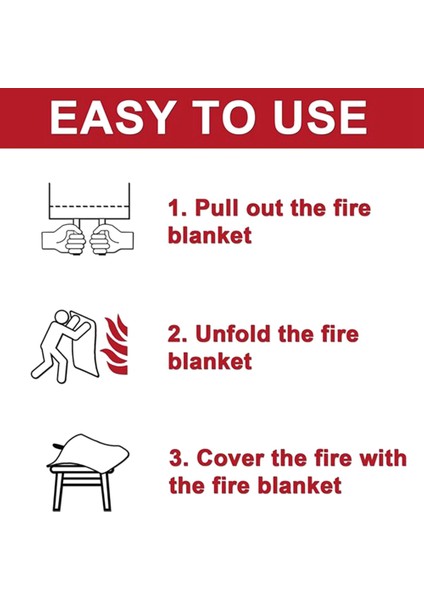 EASY TO USE

1. Pull out the fire blanket

2. Unfold the fire blanket

3. Cover the fire with the fire blanket