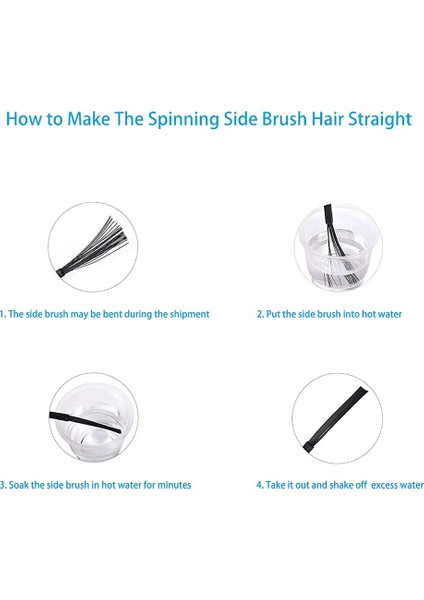 How to Make The Spinning Side Brush Hair Straight

1. The side brush may be bent during the shipment

2. Put the side brush into hot water

3. Soak the side brush in hot water for minutes

4. Take it out and shake off excess water