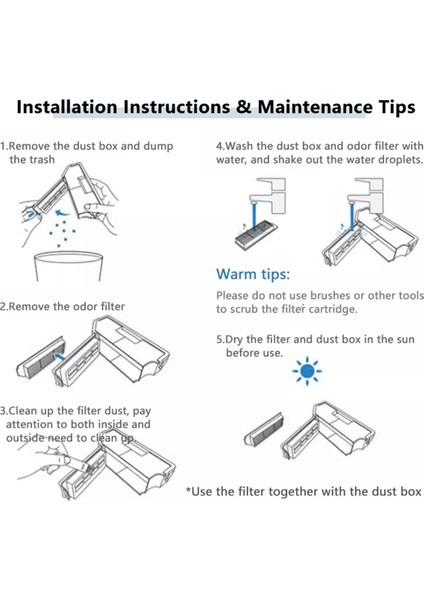 Installation Instructions & Maintenance Tips

1.Remove the dust box and dump the trash

2.Remove the odor filter

3.Clean up the filter dust, pay attention to both inside and outside need to clean up.

4.Wash the dust box and odor filter with water, and shake out the water droplets.

Warm tips:

Please do not use brushes or other tools to scrub the filter cartridge.

5.Dry the filter and dust box in the sun before use.

*Use the filter together with the dust box