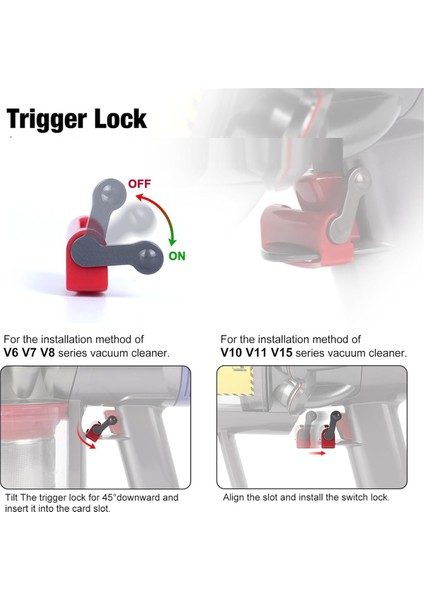 Trigger Lock

OFF

ON

For the installation method of
V6 V7 V8 series vacuum cleaner.

Tilt The trigger lock for 45°downward and insert it into the card slot.

For the installation method of
V10 V11 V15 series vacuum cleaner.

Align the slot and install the switch lock.