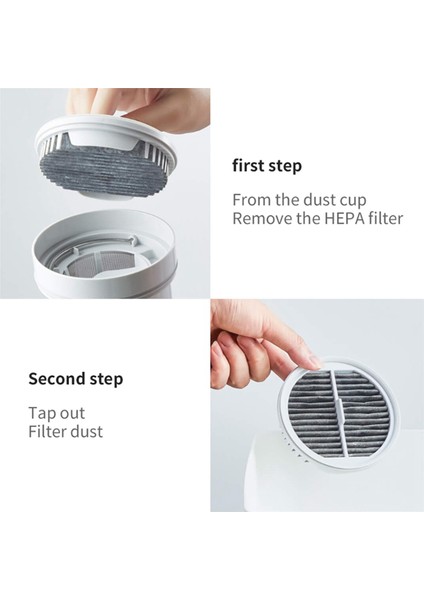 first step

From the dust cup
Remove the HEPA filter

Second step

Tap out
Filter dust