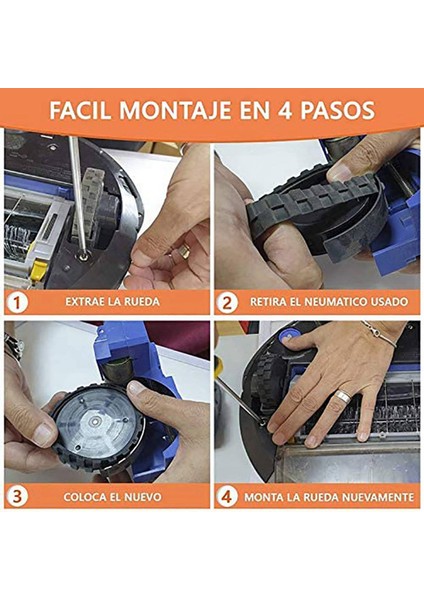 FACIL MONTAJE EN 4 PASOS

1 EXTRAE LA RUEDA

2 RETIRA EL NEUMATICO USADO

3 COLOCA EL NUEVO

4 MONTA LA RUEDA NUEVAMENTE