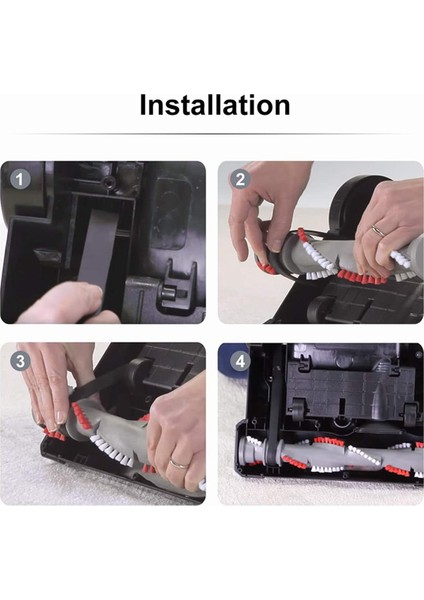 Installation

1

2

3

4