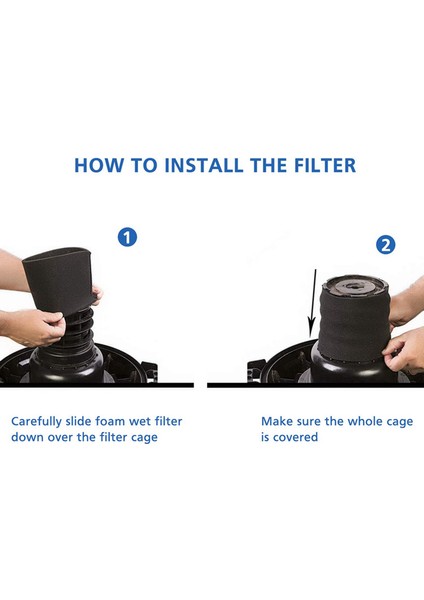 HOW TO INSTALL THE FILTER

1

2

Carefully slide foam wet filter down over the filter cage

Make sure the whole cage is covered