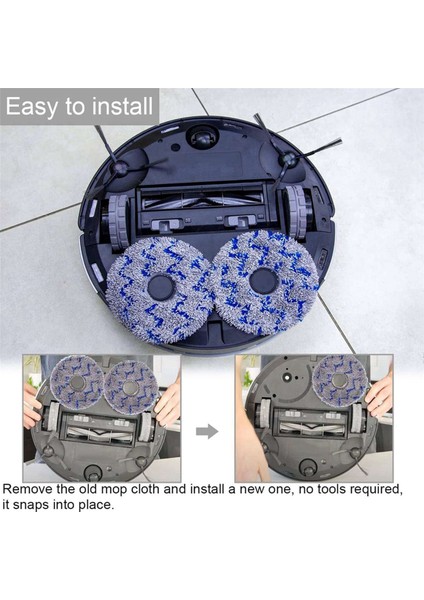 Easy to install

Remove the old mop cloth and install a new one, no tools required, it snaps into place.