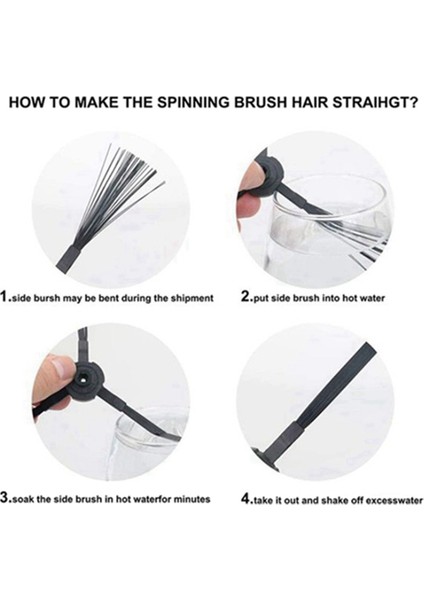 HOW TO MAKE THE SPINNING BRUSH HAIR STRAIHGT?

1.side bursh may be bent during the shipment

2.put side brush into hot water

3.soak the side brush in hot waterfor minutes

4.take it out and shake off excesswater