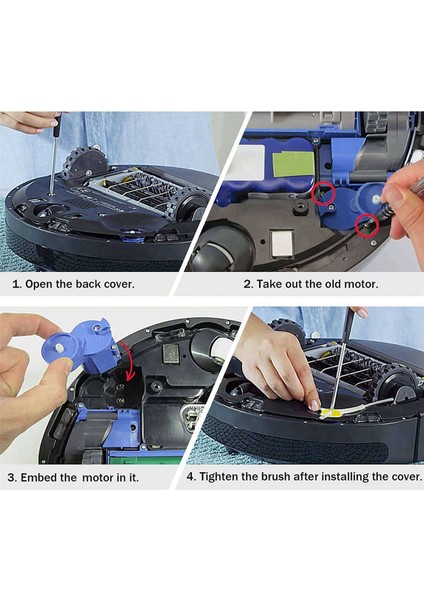 1. Open the back cover.

2. Take out the old motor.

3. Embed the motor in it.

4. Tighten the brush after installing the cover.