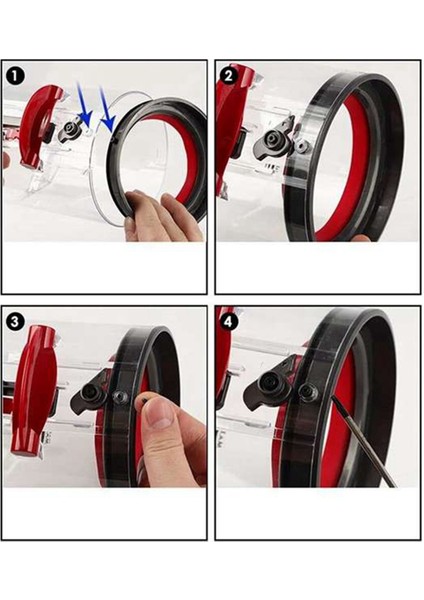 1

2

3

4